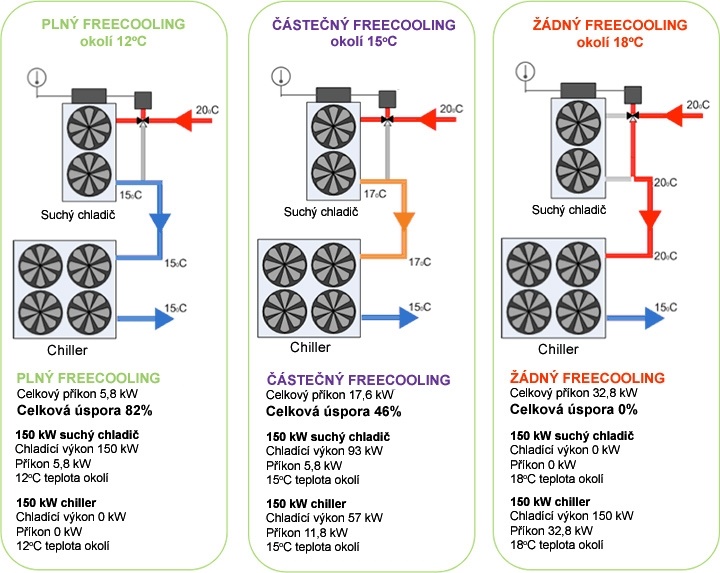 PLNÝ FREECOOLING
okolí 12°C

20°C

15°C

Suchý chladič

15°C

15°C

Chiller

PLNÝ FREECOOLING
Celkový příkon 5,8 kW
Celková úspora 82%

150 kW suchý chladič
Chladící výkon 150 kW
Příkon 5,8 kW
12°C teplota okolí

150 kW chiller
Chladící výkon 0 kW
Příkon 0 kW
12°C teplota okolí

ČÁSTEČNÝ FREECOOLING
okolí 15°C

20°C

17°C

Suchý chladič

17°C

15°C

Chiller

ČÁSTEČNÝ FREECOOLING
Celkový příkon 17,6 kW
Celková úspora 46%

150 kW suchý chladič
Chladící výkon 93 kW
Příkon 5,8 kW
15°C teplota okolí

150 kW chiller
Chladící výkon 57 kW
Příkon 11,8 kW
15°C teplota okolí

ŽÁDNÝ FREECOOLING
okolí 18°C

20°C

20°C

Suchý chladič

20°C

15°C

Chiller

ŽÁDNÝ FREECOOLING
Celkový příkon 32,8 kW
Celková úspora 0%

150 kW suchý chladič
Chladící výkon 0 kW
Příkon 0 kW
18°C teplota okolí

150 kW chiller
Chladící výkon 150 kW
Příkon 32,8 kW
18°C teplota okolí